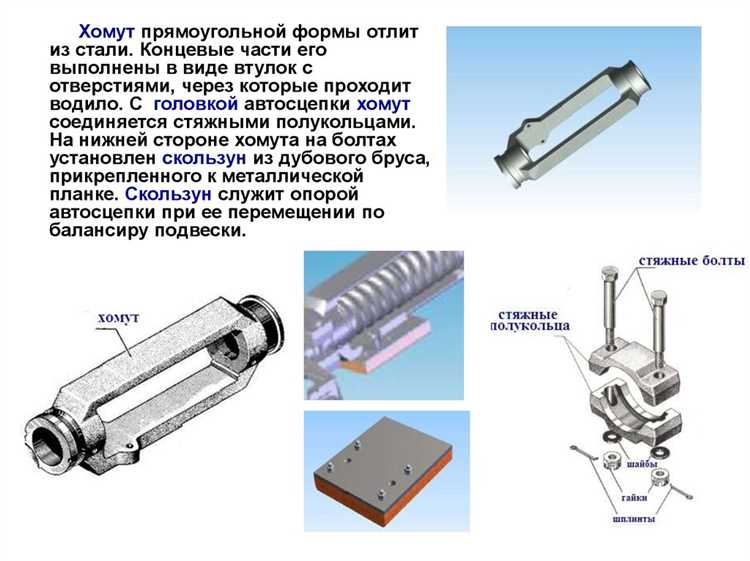 Хомут прямоугольной формы отлит из стали. Концевые части его выполнены в виде втулок с отверстиями, через которые проходит водило. С головкой автосцепки хомут соединяется стяжными полукольцами. На нижней стороне хомута на болтах установлен скользун из дубового бруса, прикрепленного к металлической планке. Скользун служит опорой автосцепки при ее перемещении по балансиру подвески.

хомут

стяжные болты

стяжные полукольца

шайбы

гайки

шплинты